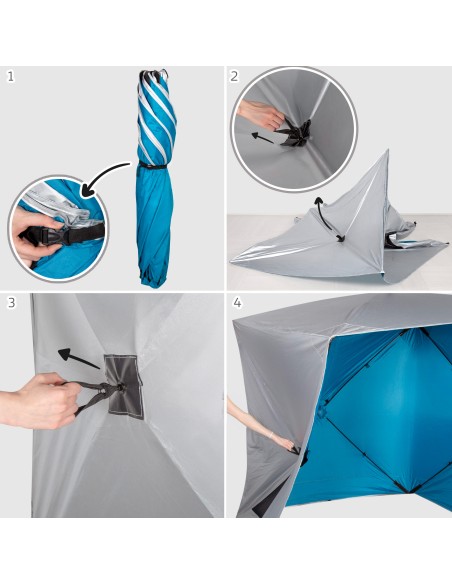 1

2

3

4